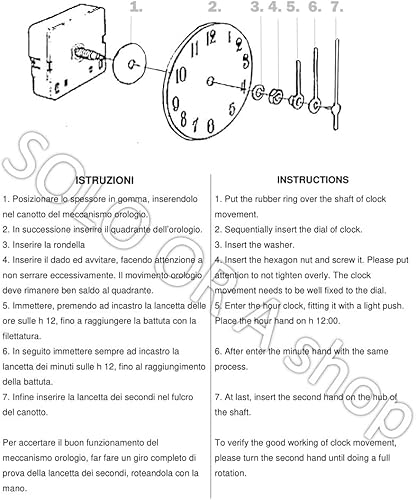 1. 2. 3. 4. 5. 6. 7.

12 1 2 3 4 5 6 7 8 9 10 11

SOLO ORA shop

ISTRUZIONI

1. Posizionare lo spessore in gomma, inserendolo nel canotto del meccanismo orologio.
2. In successione inserire il quadrante dell'orologio.
3. Inserire la rondella
4. Inserire il dado ed avvitare, facendo attenzione a non serrare eccessivamente. Il movimento orologio deve rimanere ben saldo al quadrante.
5. Immettere, premendo ad incastro la lancetta delle ore sulle h 12, fino a raggiungere la battuta con la filettatura.
6. In seguito immettere sempre ad incastro la lancetta dei minuti sulle h 12, fino al raggiungimento della battuta.
7. Infine inserire la lancetta dei secondi nel fulcro del canotto.

Per accertare il buon funzionamento del meccanismo orologio, far fare un giro completo di prova della lancetta dei secondi, roteandola con la mano.

INSTRUCTIONS

1. Put the rubber ring over the shaft of clock movement.
2. Sequentially insert the dial of clock.
3. Insert the washer.
4. Insert the hexagon nut and screw it. Please put attention to not tighten overly. The clock movement needs to be well fixed to the dial.
5. Enter the hour clock, fitting it with a light push. Place the hour hand on h 12:00.

6. After enter the minute hand with the same process.

7. At last, insert the second hand on the hub of the shaft.

To verify the good working of clock movement, please turn the second hand until doing a full rotation.