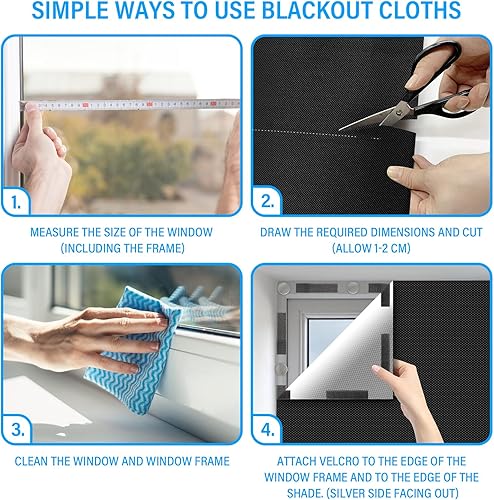 SIMPLE WAYS TO USE BLACKOUT CLOTHS

1.

MEASURE THE SIZE OF THE WINDOW (INCLUDING THE FRAME)

2.

DRAW THE REQUIRED DIMENSIONS AND CUT (ALLOW 1-2 CM)

3.

CLEAN THE WINDOW AND WINDOW FRAME

4.

ATTACH VELCRO TO THE EDGE OF THE WINDOW FRAME AND TO THE EDGE OF THE SHADE. (SILVER SIDE FACING OUT)