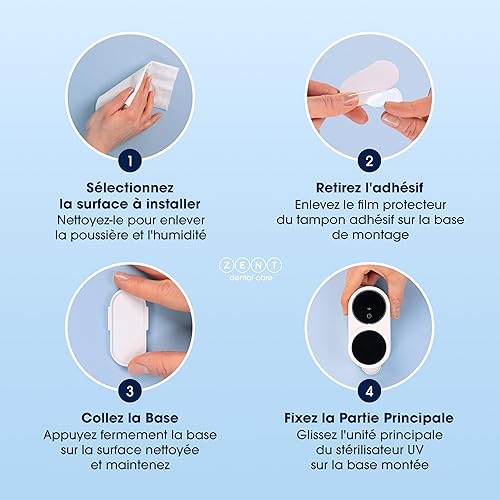 1

Sélectionnez la surface à installer
Nettoyez-le pour enlever la poussière et l'humidité

2

Retirez l'adhésif
Enlevez le film protecteur du tampon adhésif sur la base de montage

ZENT
dental care

3

Collez la Base
Appuyez fermement la base sur la surface nettoyée et maintenez

4

Fixez la Partie Principale
Glissez l'unité principale du stérilisateur UV sur la base montée