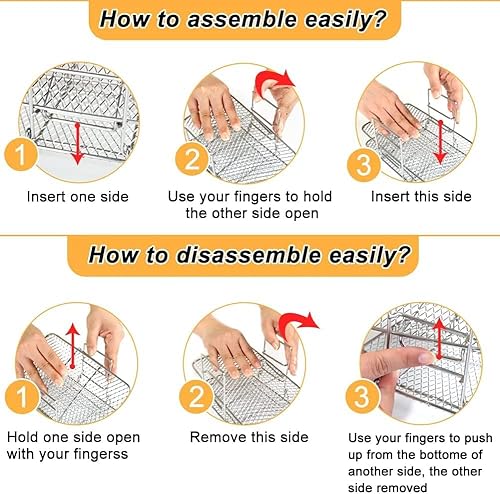 How to assemble easily?

1
Insert one side

2
Use your fingers to hold the other side open

3
Insert this side

How to disassemble easily?

1
Hold one side open with your fingerss

2
Remove this side

3
Use your fingers to push up from the bottome of another side, the other side removed