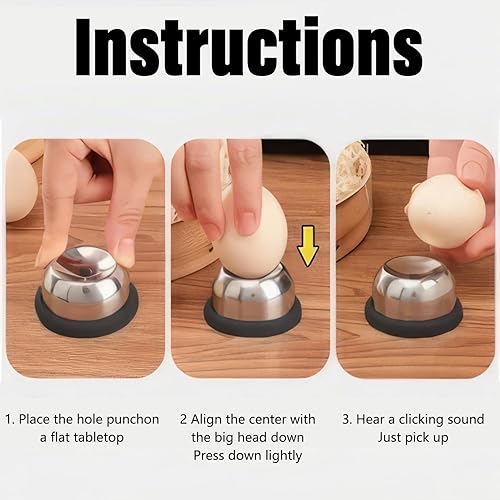 Instructions

1. Place the hole punchon a flat tabletop

2 Align the center with the big head down Press down lightly

3. Hear a clicking sound Just pick up