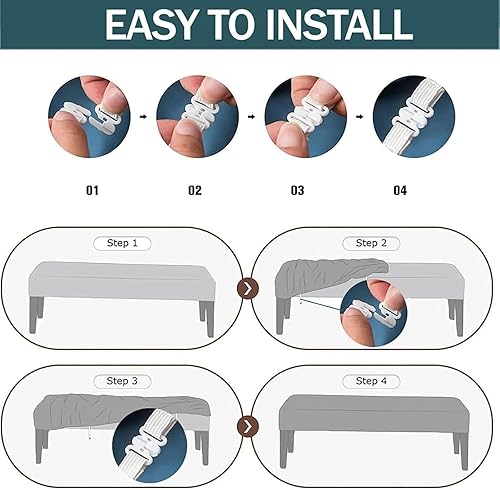 EASY TO INSTALL

01

02

03

04

Step 1

Step 2

Step 3

Step 4