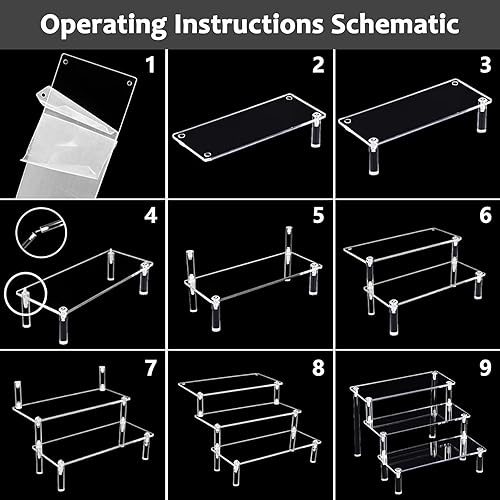 Operating Instructions Schematic

1

2

3

4

5

6

7

8

9