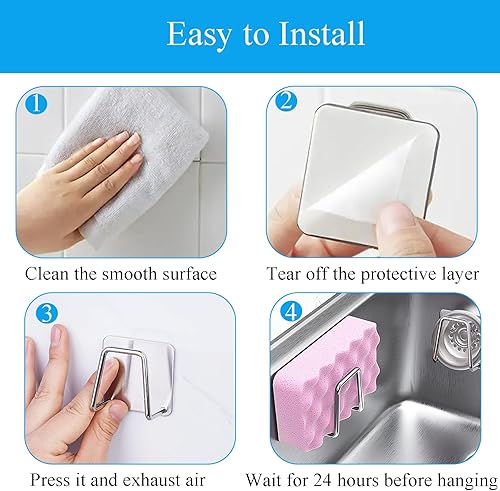 Easy to Install

1

Clean the smooth surface

2

Tear off the protective layer

3

Press it and exhaust air

4

Wait for 24 hours before hanging