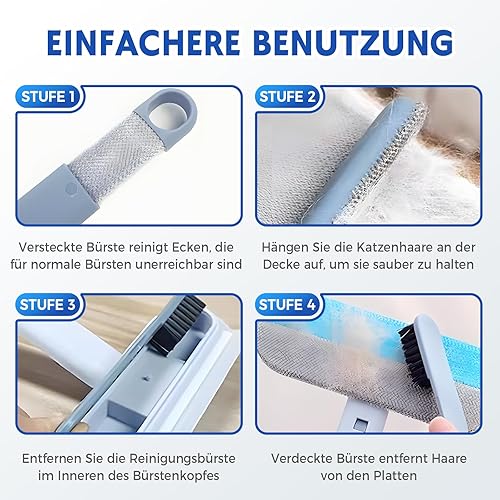 EINFACHERE BENUTZUNG

STUFE 1

Versteckte Bürste reinigt Ecken, die für normale Bürsten unerreichbar sind

STUFE 2

Hängen Sie die Katzenhaare an der Decke auf, um sie sauber zu halten

STUFE 3

Entfernen Sie die Reinigungsbürste im Inneren des Bürstenkopfes

STUFE 4

Verdeckte Bürste entfernt Haare von den Platten