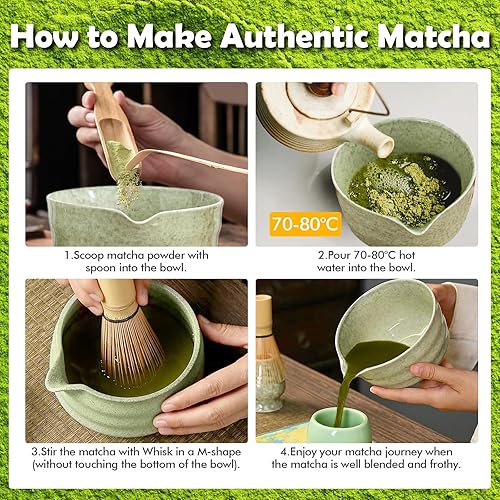 How to Make Authentic Matcha

70-80°C

1.Scoop matcha powder with spoon into the bowl.

2.Pour 70-80°C hot water into the bowl.

3.Stir the matcha with Whisk in a M-shape (without touching the bottom of the bowl).

4.Enjoy your matcha journey when the matcha is well blended and frothy.