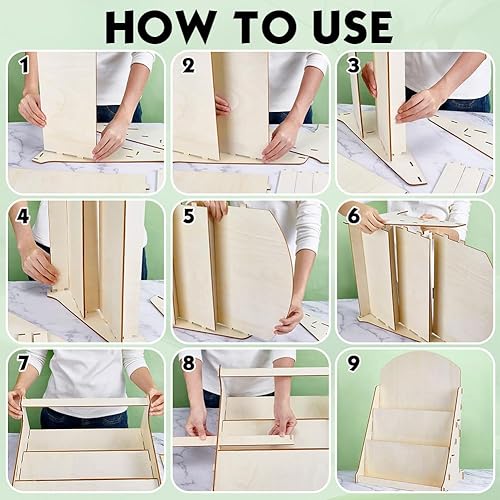 HOW TO USE

1

2

3

4

5

6

7

8

9