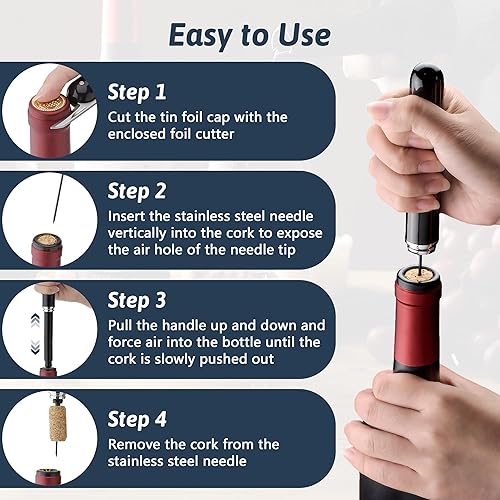 Easy to Use

Step 1
Cut the tin foil cap with the enclosed foil cutter

Step 2
Insert the stainless steel needle vertically into the cork to expose the air hole of the needle tip

Step 3
Pull the handle up and down and force air into the bottle until the cork is slowly pushed out

Step 4
Remove the cork from the stainless steel needle