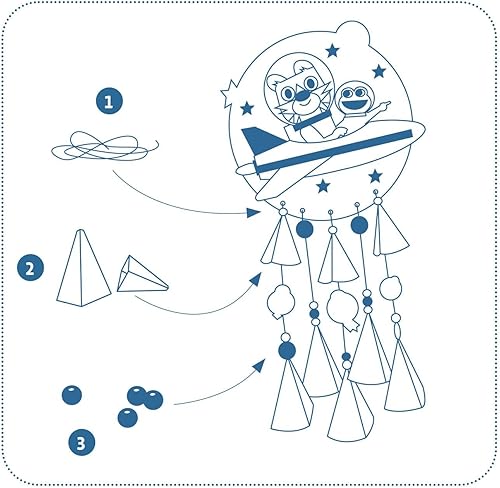 1

2

3