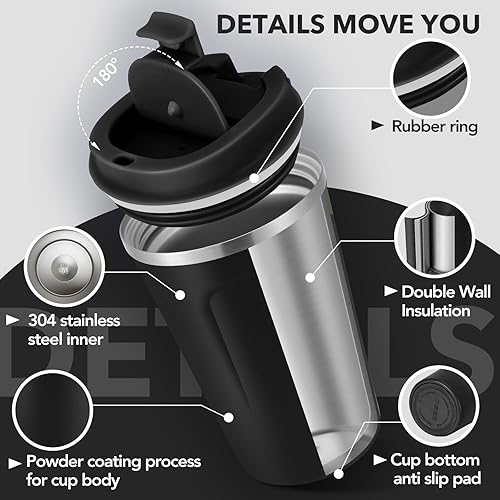 DETAILS MOVE YOU

180°

► Rubber ring

► Double Wall Insulation

► 304 stainless steel inner

DETAILS

► Powder coating process for cup body

► Cup bottom anti slip pad