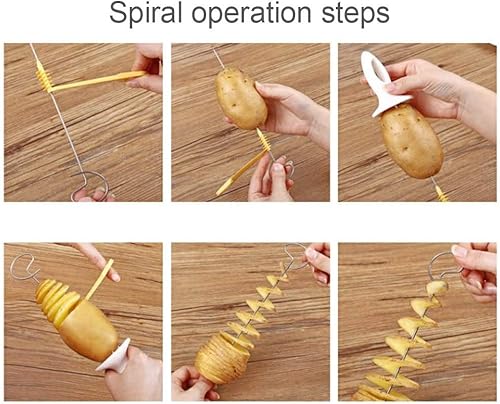 Spiral operation steps