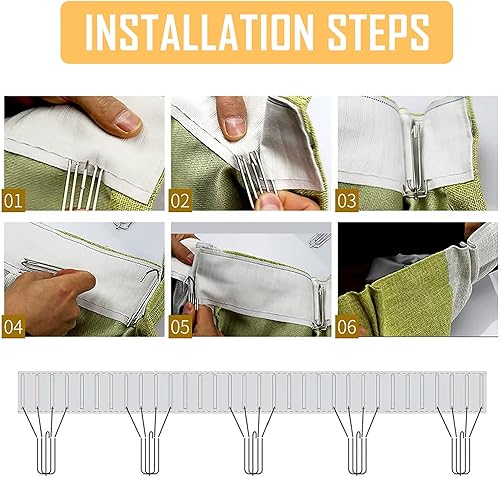 INSTALLATION STEPS

01

02

03

04

05

06