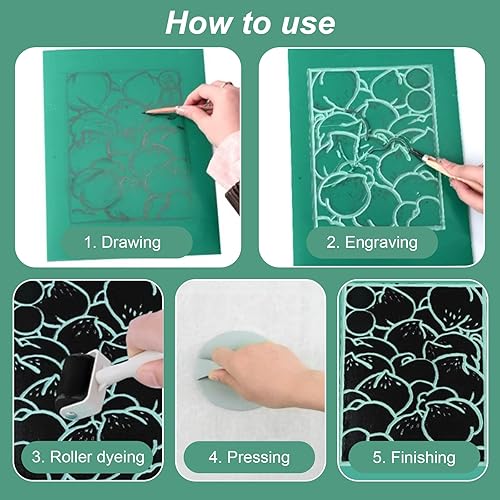 How to use

1. Drawing

2. Engraving

3. Roller dyeing

4. Pressing

5. Finishing