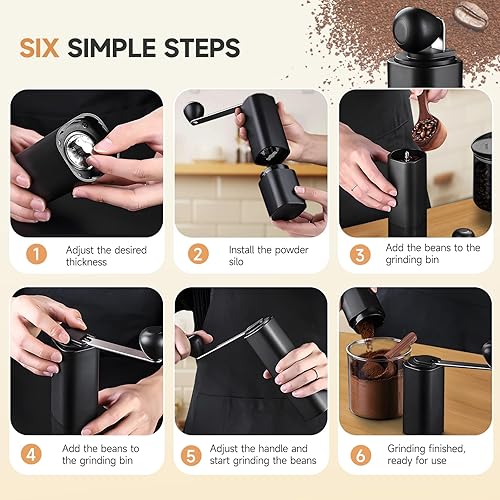 SIX SIMPLE STEPS

1 Adjust the desired thickness

2 Install the powder silo

3 Add the beans to the grinding bin

4 Add the beans to the grinding bin

5 Adjust the handle and start grinding the beans

6 Grinding finished, ready for use