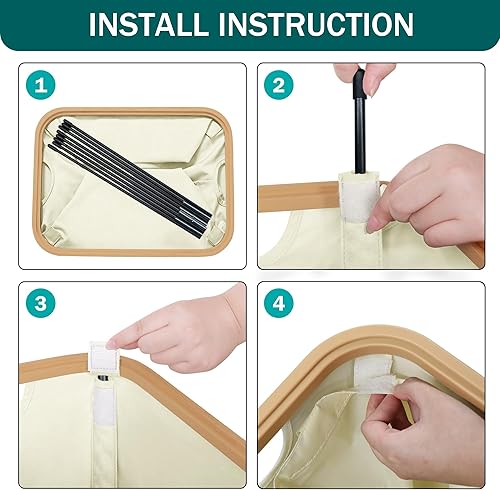 INSTALL INSTRUCTION

1

2

3

4