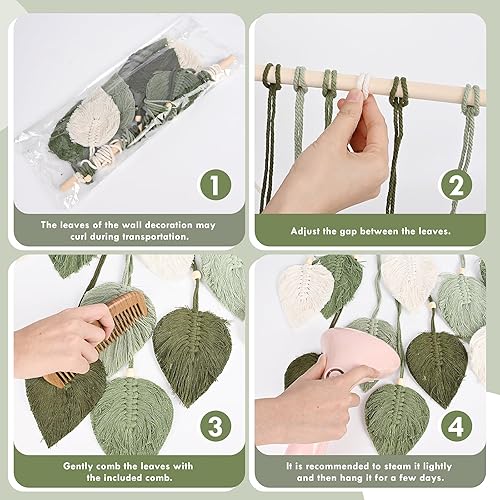 1

The leaves of the wall decoration may curl during transportation.

2

Adjust the gap between the leaves.

3

Gently comb the leaves with the included comb.

4

It is recommended to steam it lightly and then hang it for a few days.