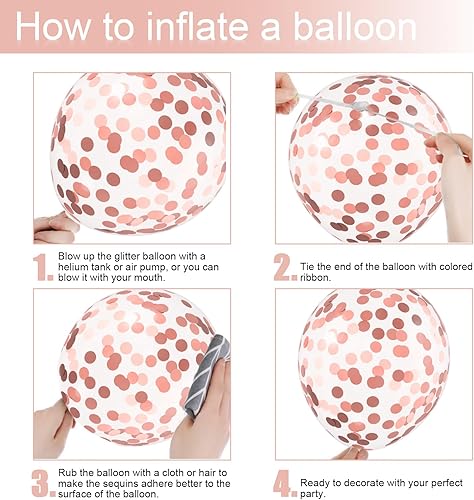 How to inflate a balloon

1. Blow up the glitter balloon with a helium tank or air pump, or you can blow it with your mouth.

2. Tie the end of the balloon with colored ribbon.

3. Rub the balloon with a cloth or hair to make the sequins adhere better to the surface of the balloon.

4. Ready to decorate with your perfect party.