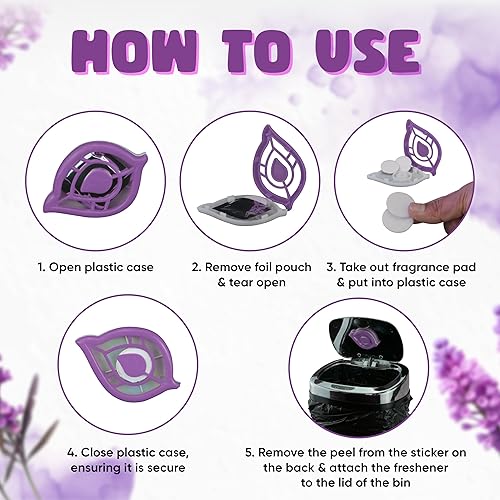 HOW TO USE

1. Open plastic case

2. Remove foil pouch & tear open

3. Take out fragrance pad & put into plastic case

4. Close plastic case, ensuring it is secure

5. Remove the peel from the sticker on the back & attach the freshener to the lid of the bin