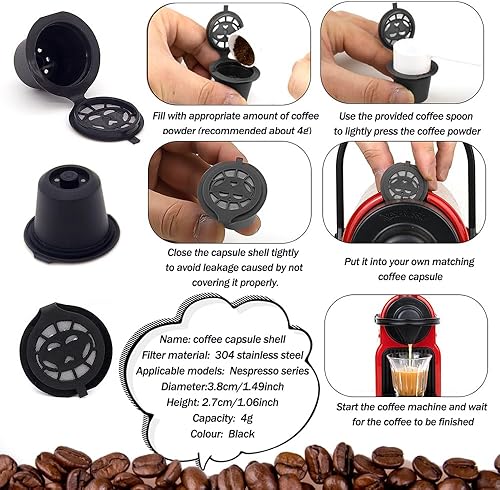 Fill with appropriate amount of coffee powder (recommended about 4g)

Use the provided coffee spoon to lightly press the coffee powder

Close the capsule shell tightly to avoid leakage caused by not covering it properly.

Put it into your own matching coffee capsule

Name: coffee capsule shell
Filter material: 304 stainless steel
Applicable models: Nespresso series
Diameter:3.8cm/1.49inch
Height: 2.7cm/1.06inch
Capacity: 4g
Colour: Black

Start the coffee machine and wait for the coffee to be finished