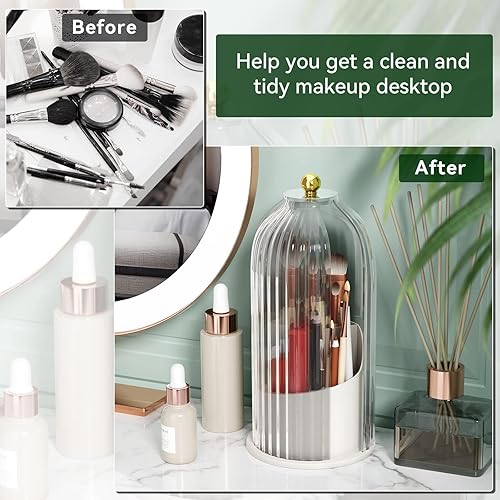 Before

Help you get a clean and tidy makeup desktop

After