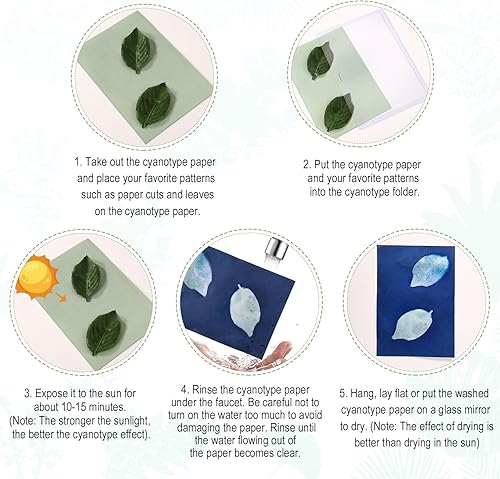 1. Take out the cyanotype paper and place your favorite patterns such as paper cuts and leaves on the cyanotype paper.

2. Put the cyanotype paper and your favorite patterns into the cyanotype folder.

3. Expose it to the sun for about 10-15 minutes. (Note: The stronger the sunlight, the better the cyanotype effect).

4. Rinse the cyanotype paper under the faucet. Be careful not to turn on the water too much to avoid damaging the paper. Rinse until the water flowing out of the paper becomes clear.

5. Hang, lay flat or put the washed cyanotype paper on a glass mirror to dry. (Note: The effect of drying is better than drying in the sun)