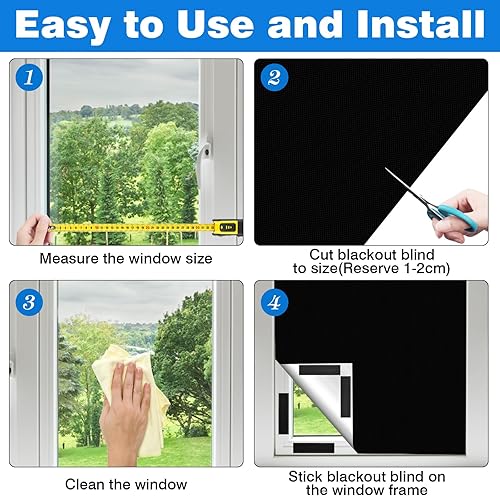 Easy to Use and Install

1

Measure the window size

2

Cut blackout blind to size(Reserve 1-2cm)

3

Clean the window

4

Stick blackout blind on the window frame