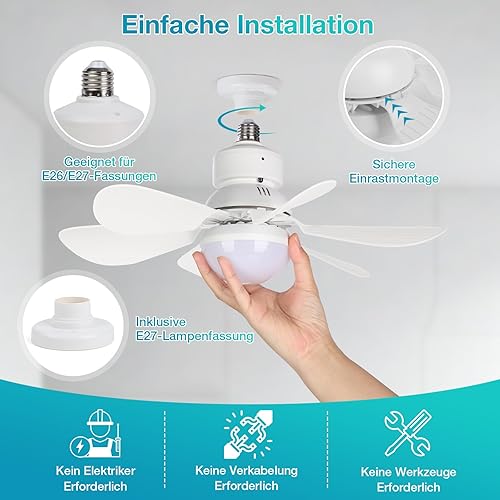 Einfache Installation

Geeignet für E26/E27-Fassungen

Sichere Einrastmontage

Inklusive E27-Lampenfassung

Kein Elektriker Erforderlich

Keine Verkabelung Erforderlich

Keine Werkzeuge Erforderlich