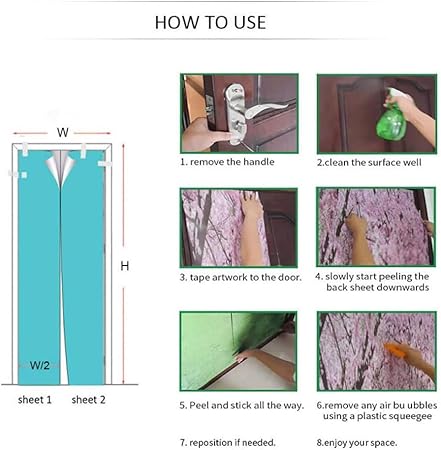 HOW TO USE

W

H

W/2

sheet 1 sheet 2

1. remove the handle

2.clean the surface well

3. tape artwork to the door.

4. slowly start peeling the back sheet downwards

5. Peel and stick all the way.

6.remove any air bu ubbles using a plastic squeegee

7. reposition if needed.

8.enjoy your space.