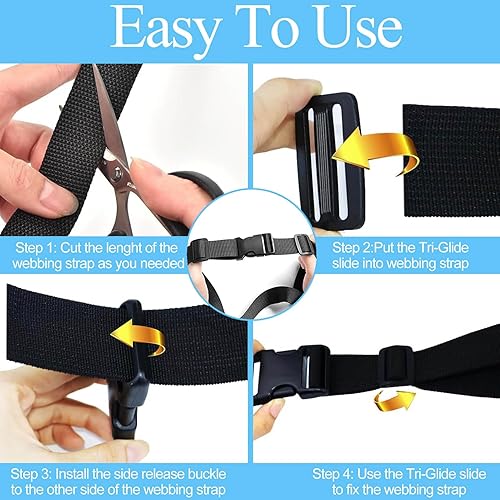 Easy To Use

Step 1: Cut the lenght of the webbing strap as you needed

Step 2:Put the Tri-Glide slide into webbing strap

Step 3: Install the side release buckle to the other side of the webbing strap

Step 4: Use the Tri-Glide slide to fix the webbing strap