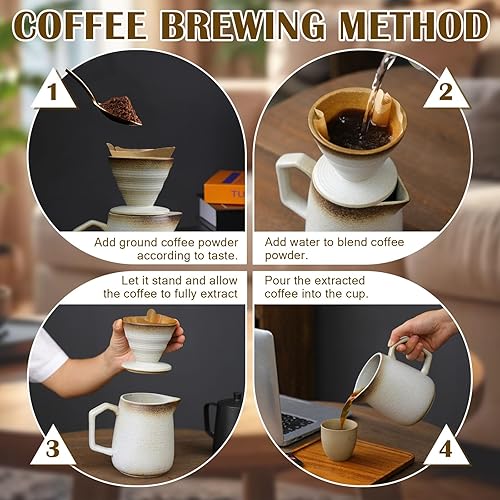 COFFEE BREWING METHOD

1

Add ground coffee powder according to taste.

2

Add water to blend coffee powder.

Let it stand and allow the coffee to fully extract

3

Pour the extracted coffee into the cup.

4