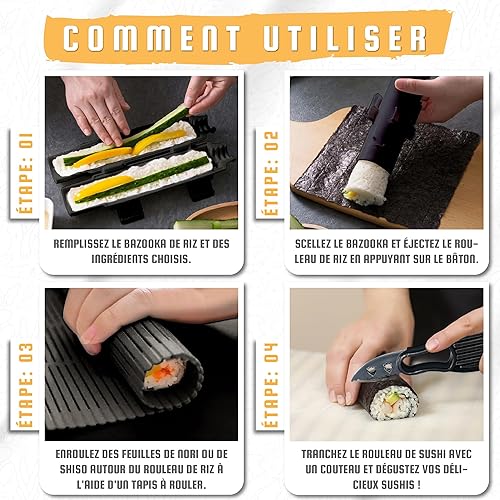 COMMENT UTILISER

ÉTAPE: 01

REMPLISSEZ LE BAZOOKA DE RIZ ET DES INGRÉDIENTS CHOISIS.

ÉTAPE: 02

SCELLEZ LE BAZOOKA ET ÉJECTEZ LE ROULEAU DE RIZ EN APPUYANT SUR LE BÂTON.

ÉTAPE: 03

ENROULEZ DES FEUILLES DE NORI OU DE SHISO AUTOUR DU ROULEAU DE RIZ À L'AIDE D'UN TAPIS À ROULER.

ÉTAPE: 04

TRANCHEZ LE ROULEAU DE SUSHI AVEC UN COUTEAU ET DÉGUSTEZ VOS DÉLICIEUX SUSHIS !