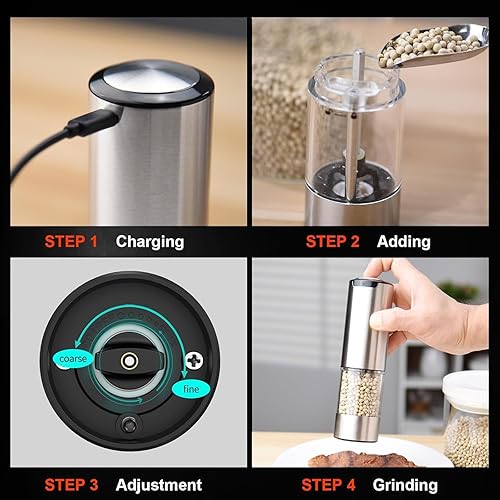 STEP 1 Charging

STEP 2 Adding

coarse

fine

STEP 3 Adjustment

STEP 4 Grinding