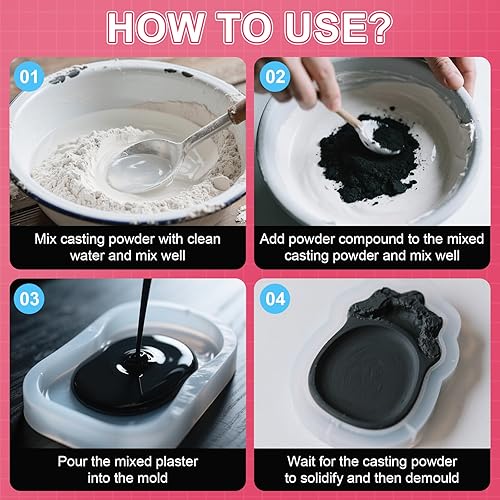 HOW TO USE?

01

Mix casting powder with clean water and mix well

02

Add powder compound to the mixed casting powder and mix well

03

Pour the mixed plaster into the mold

04

Wait for the casting powder to solidify and then demould