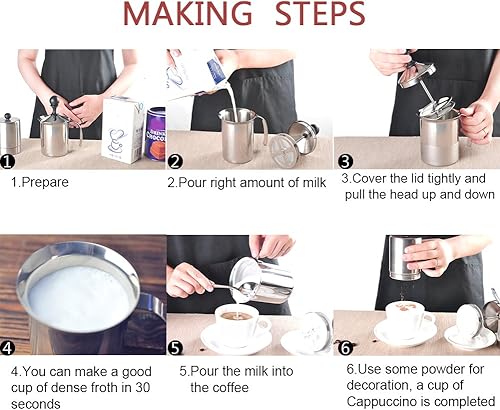 MAKING STEPS

1

1.Prepare

2

2.Pour right amount of milk

3

3.Cover the lid tightly and pull the head up and down

4

4.You can make a good cup of dense froth in 30 seconds

5

5.Pour the milk into the coffee

6

6.Use some powder for decoration, a cup of Cappuccino is completed