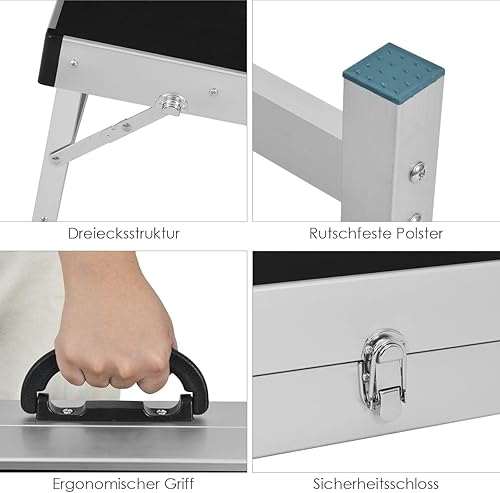 Dreiecksstruktur

Rutschfeste Polster

Ergonomischer Griff

Sicherheitsschloss