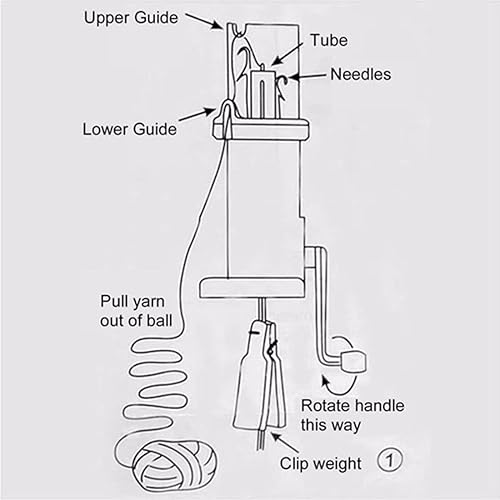 Upper Guide

Tube

Needles

Lower Guide

Pull yarn out of ball

Rotate handle this way

Clip weight

1