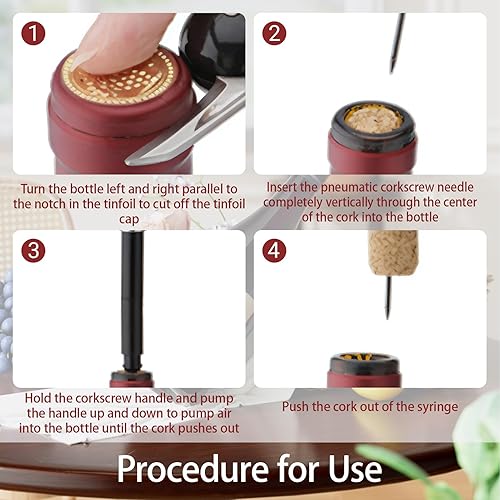 1

Turn the bottle left and right parallel to the notch in the tinfoil to cut off the tinfoil cap

2

Insert the pneumatic corkscrew needle completely vertically through the center of the cork into the bottle

3

Hold the corkscrew handle and pump the handle up and down to pump air into the bottle until the cork pushes out

4

Push the cork out of the syringe

Procedure for Use