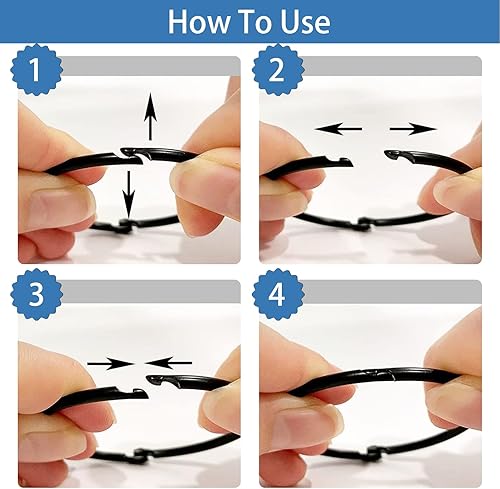 How To Use

1

2

3

4