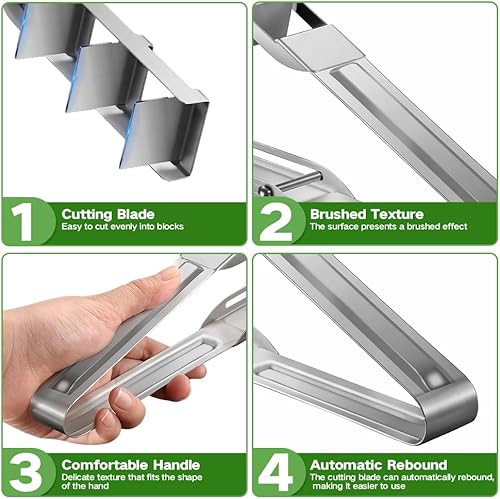 1
Cutting Blade
Easy to cut evenly into blocks

2
Brushed Texture
The surface presents a brushed effect

3
Comfortable Handle
Delicate texture that fits the shape of the hand

4
Automatic Rebound
The cutting blade can automatically rebound, making it easier to use