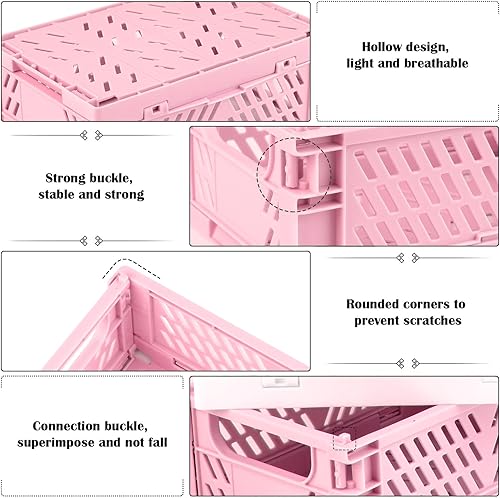 Hollow design, light and breathable

Strong buckle, stable and strong

Rounded corners to prevent scratches

Connection buckle, superimpose and not fall