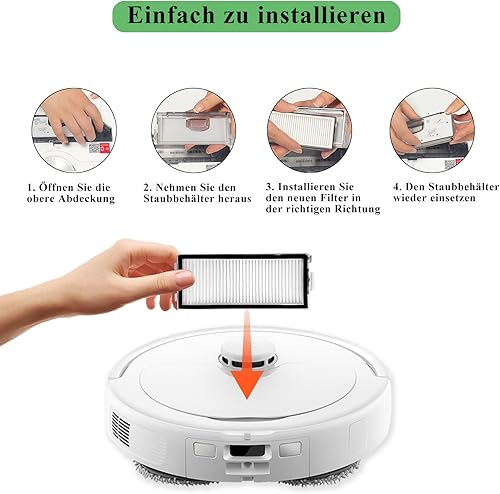 Einfach zu installieren

1. Öffnen Sie die obere Abdeckung

2. Nehmen Sie den Staubbehälter heraus

3. Installieren Sie den neuen Filter in der richtigen Richtung

4. Den Staubbehälter wieder einsetzen