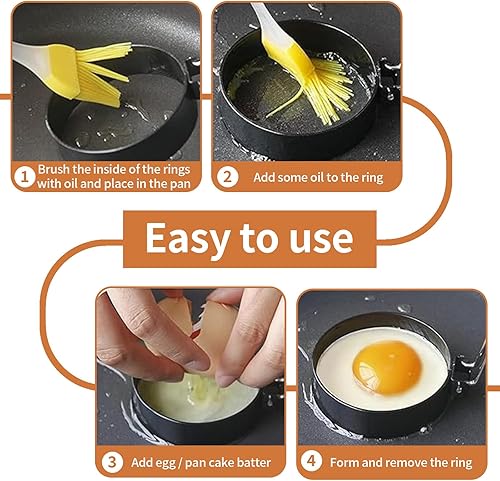 1 Brush the inside of the rings with oil and place in the pan

2 Add some oil to the ring

Easy to use

3 Add egg / pan cake batter

4 Form and remove the ring