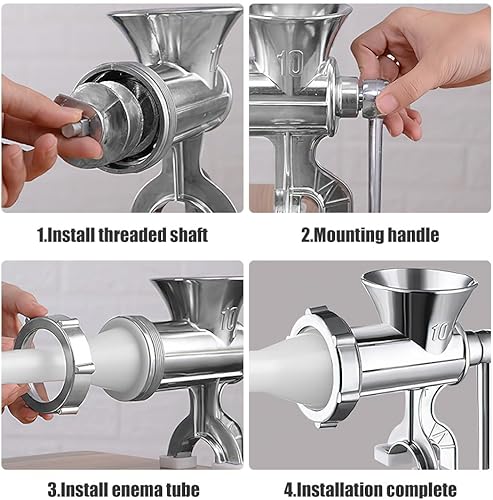 10

1.Install threaded shaft

10

2.Mounting handle

10

3.Install enema tube

10

4.Installation complete