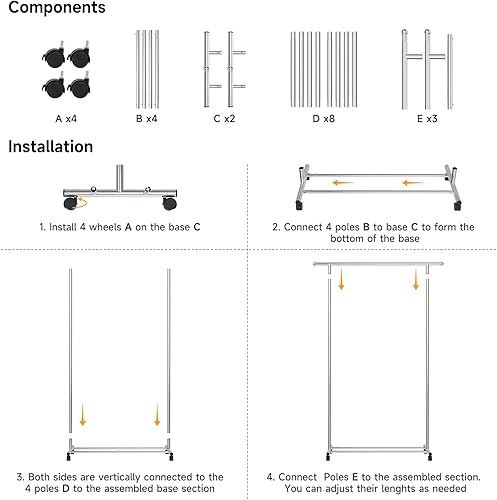 Components

A x4

B x4

C x2

D x8

E x3

Installation

1. Install 4 wheels A on the base C

2. Connect 4 poles B to base C to form the bottom of the base

3. Both sides are vertically connected to the 4 poles D to the assembled base section

4. Connect Poles E to the assembled section. You can adjust their lenghts as needed