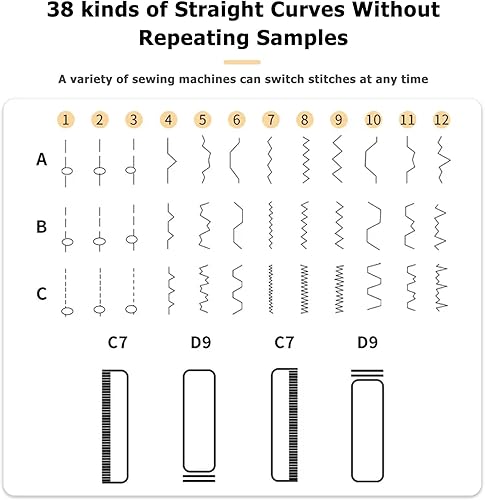 38 kinds of Straight Curves Without Repeating Samples

A variety of sewing machines can switch stitches at any time

1 2 3 4 5 6 7 8 9 10 11 12

A

B

C

C7 D9 C7 D9