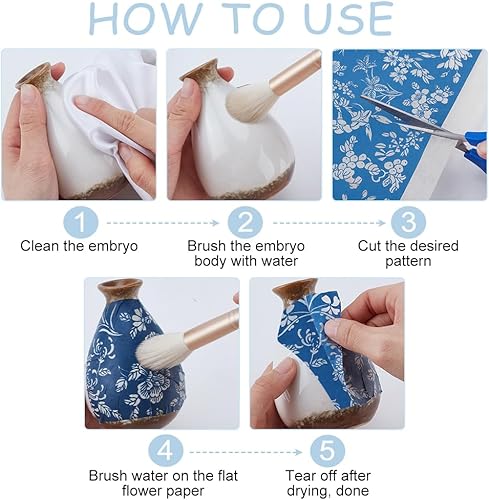 HOW TO USE

1
Clean the embryo

2
Brush the embryo body with water

3
Cut the desired pattern

4
Brush water on the flat flower paper

5
Tear off after drying, done