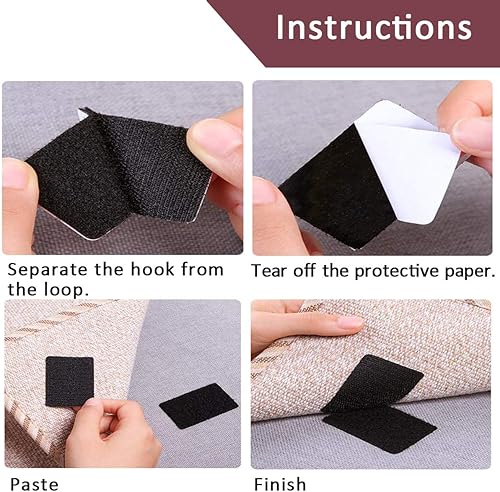 Instructions

Separate the hook from the loop.

Tear off the protective paper.

Paste

Finish