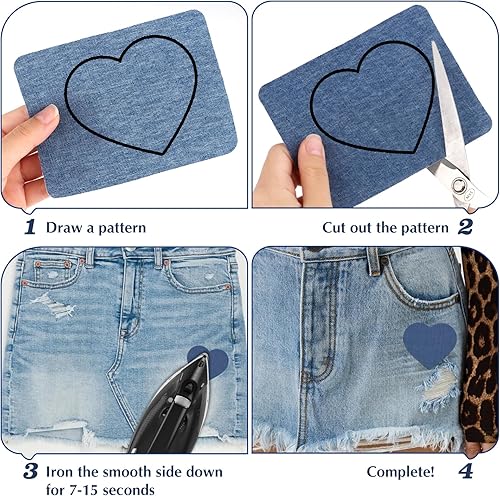 1 Draw a pattern

Cut out the pattern 2

3 Iron the smooth side down for 7-15 seconds

Complete! 4