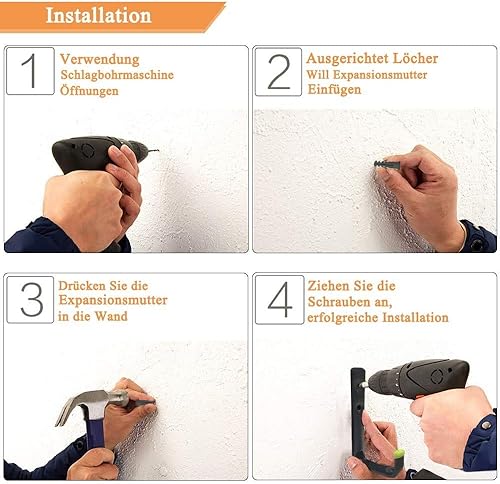 Installation

1 Verwendung Schlagbohrmaschine Öffnungen

2 Ausgerichtet Löcher Will Expansionsmutter Einfügen

3 Drücken Sie die Expansionsmutter in die Wand

4 Ziehen Sie die Schrauben an, erfolgreiche Installation