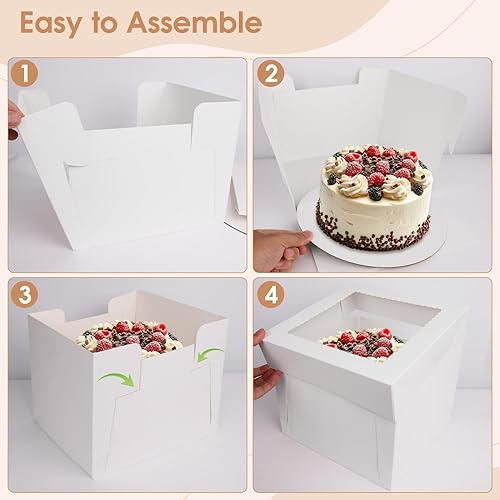 Easy to Assemble

1

2

3

4